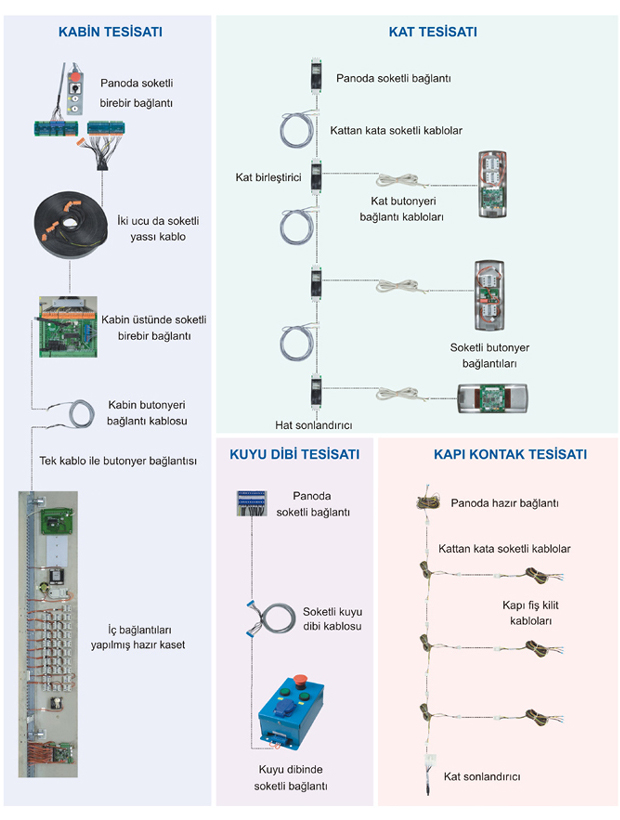 KABİN TESİSATI

Panoda soketli birebir bağlantı

İki ucu da soketli yassı kablo

Kabin üstünde soketli birebir bağlantı

Kabin butonyeri bağlantı kablosu

Tek kablo ile butonyer bağlantısı

İç bağlantıları yapılmış hazır kaset

KAT TESİSATI

Panoda soketli bağlantı

Kattan kata soketli kablolar

Kat birleştirici

Kat butonyeri bağlantı kabloları

Soketli butonyer bağlantıları

Hat sonlandırıcı

KUYU DİBİ TESİSATI

Panoda soketli bağlantı

Soketli kuyu dibi kablosu

Kuyu dibinde soketli bağlantı

KAPI KONTAK TESİSATI

Panoda hazır bağlantı

Kattan kata soketli kablolar

Kapı fiş kilit kabloları

Kat sonlandırıcı