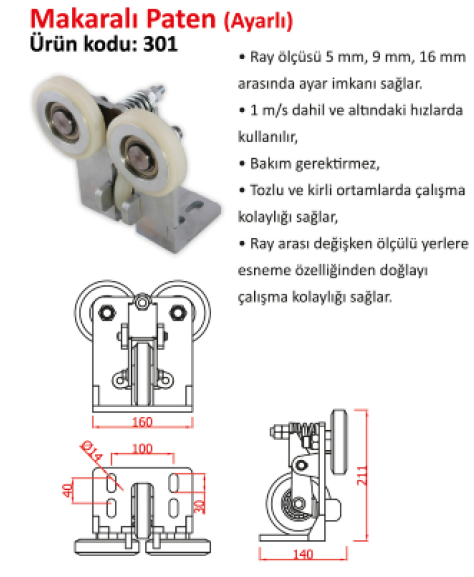 Makaralı Paten (Ayarlı)
Ürün kodu: 301

• Ray ölçüsü 5 mm, 9 mm, 16 mm arasında ayar imkanı sağlar.

• 1 m/s dahil ve altındaki hızlarda kullanılır,

• Bakım gerektirmez,

• Tozlu ve kirli ortamlarda çalışma kolaylığı sağlar,

• Ray arası değişken ölçülü yerlere esneme özelliğinden doğlayı çalışma kolaylığı sağlar.

160

Ø14

100

40

30

211

140